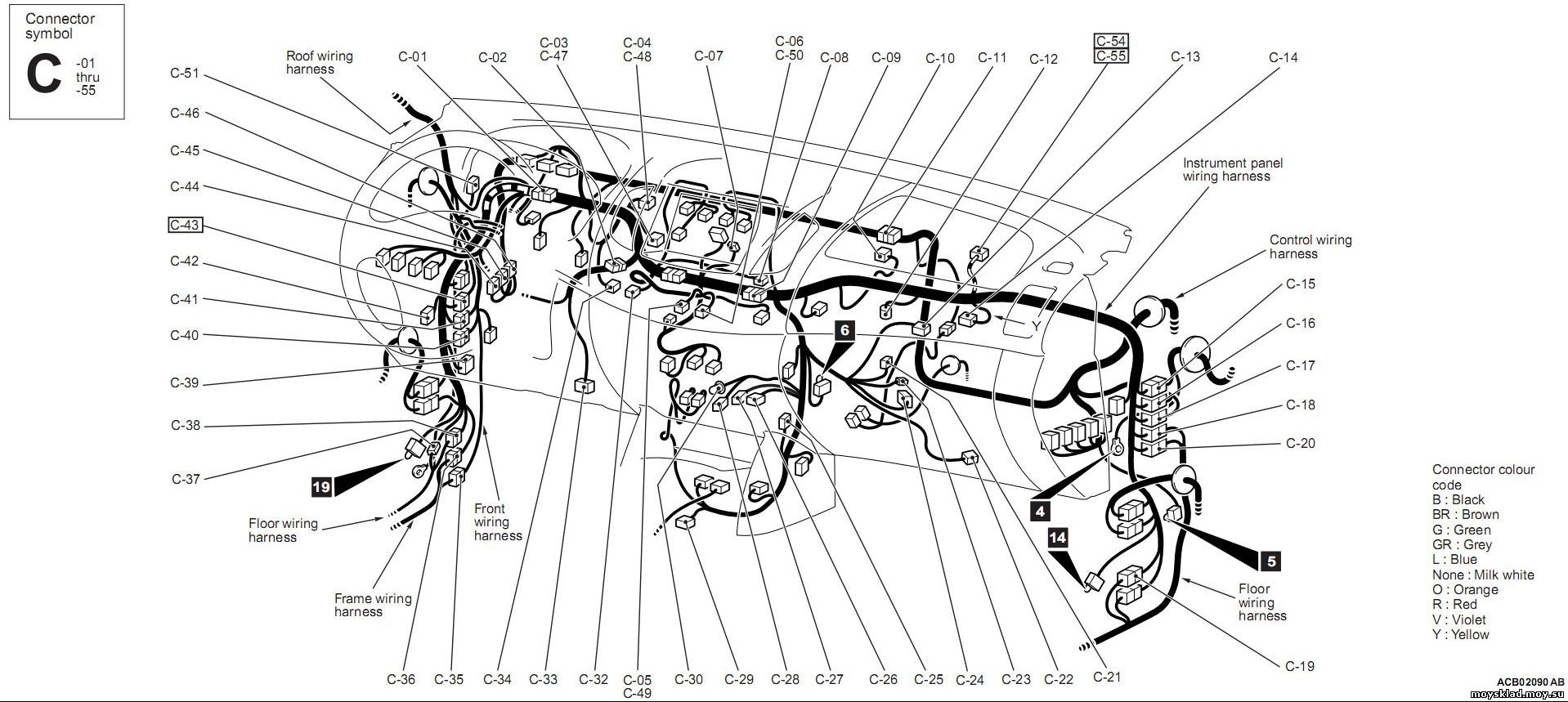 Connector symbol
C -01 thru -55

Roof wiring harness
C-01
C-02
C-03
C-47
C-04
C-48
C-07
C-06
C-50
C-08
C-09
C-10
C-11
C-12
C-54
C-55
C-13
C-14

C-51
C-46
C-45
C-44
C-43
C-42
C-41
C-40
C-39
C-38
C-37

Instrument panel wiring harness
Control wiring harness
C-15
C-16
C-17
C-18
C-20

Y
6
19
4
14
5

Floor wiring harness
Front wiring harness
Frame wiring harness
Floor wiring harness

C-36
C-35
C-34
C-33
C-32
C-05
C-49
C-30
C-29
C-28
C-27
C-26
C-25
C-24
C-23
C-22
C-21
C-19

Connector colour code
B : Black
BR : Brown
G : Green
GR : Grey
L : Blue
None : Milk white
O : Orange
R : Red
V : Violet
Y : Yellow

ACB02090 AB
moysklad.moy.su