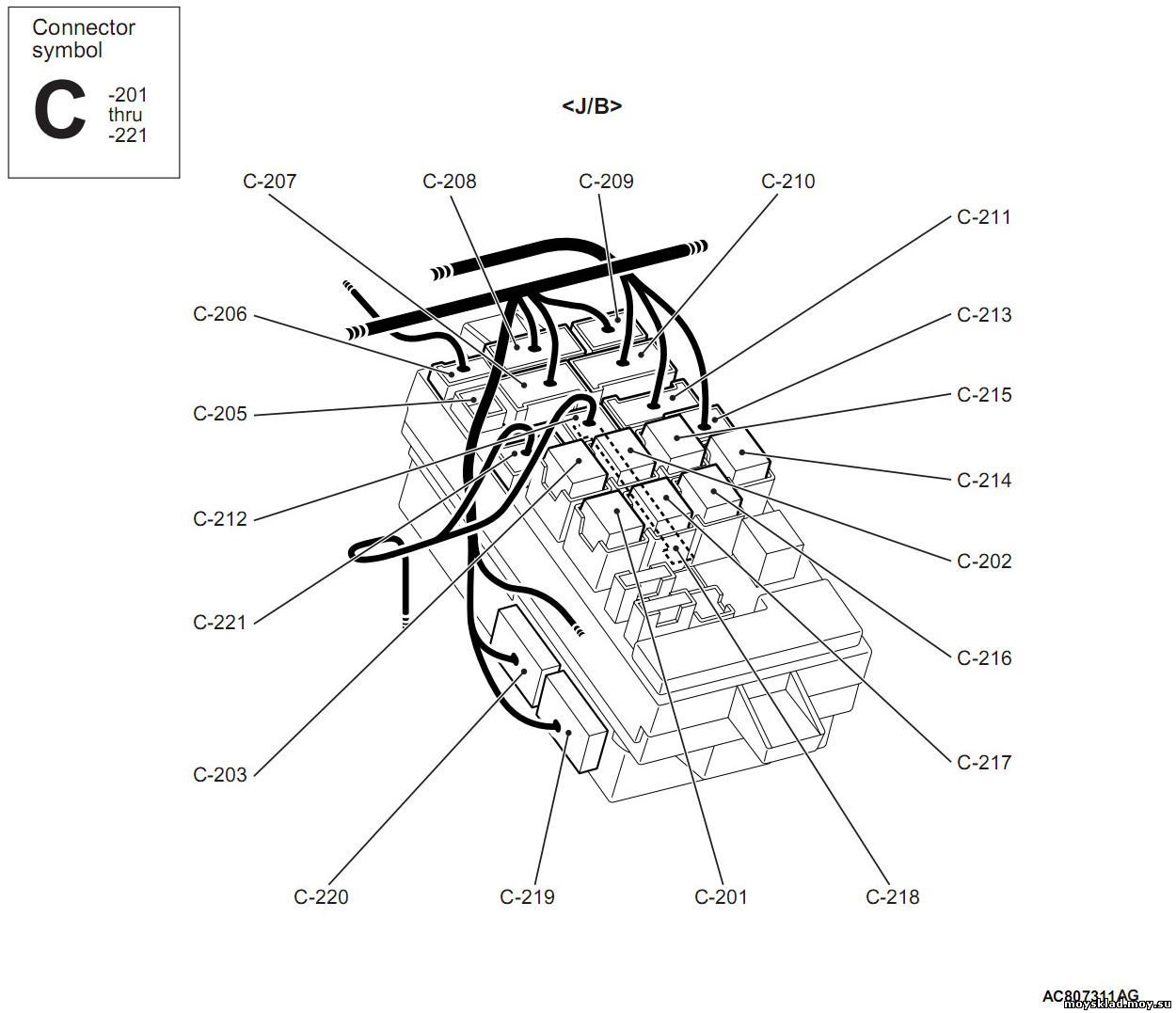 Connector symbol
C -201 thru -221

<J/B>

C-207
C-208
C-209
C-210
C-211
C-206
C-213
C-205
C-215
C-214
C-212
C-202
C-221
C-216
C-203
C-217
C-220
C-219
C-201
C-218

AC807311AG
moysklad.moy.su